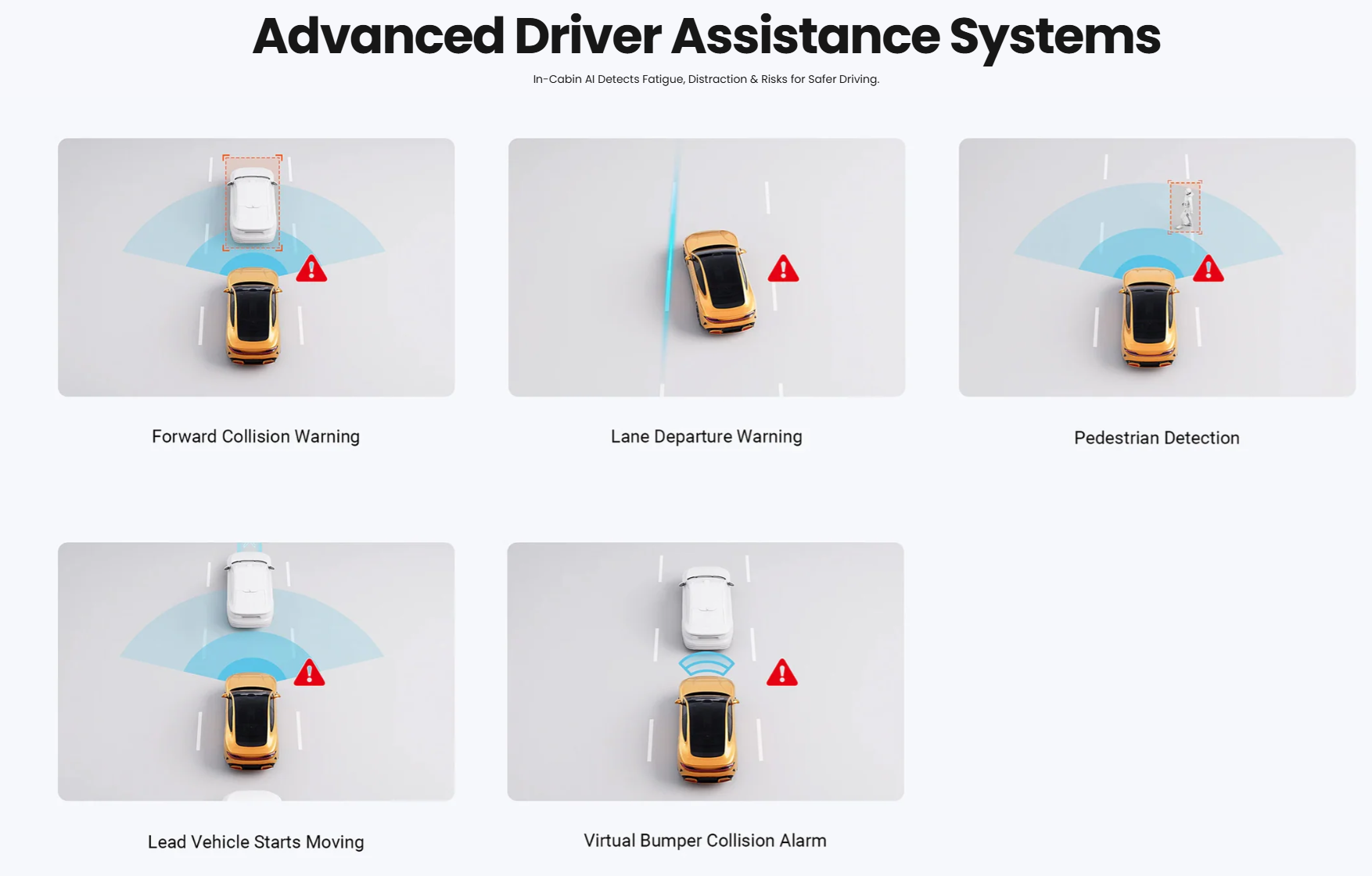 Advanced Driver Assistance Systems

In-Cabin AI Detects Fatigue, Distraction & Risks for Safer Driving.

Forward Collision Warning

Lane Departure Warning

Pedestrian Detection

Lead Vehicle Starts Moving

Virtual Bumper Collision Alarm